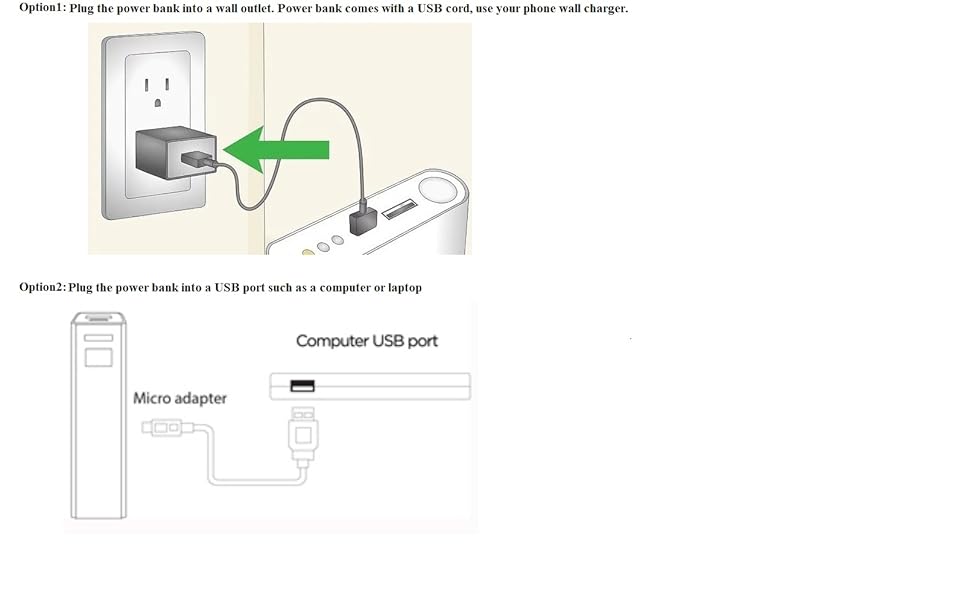 Option1: Plug the power bank into a wall outlet. Power bank comes with a USB cord, use your phone wall charger.

Option2: Plug the power bank into a USB port such as a computer or laptop

Computer USB port

Micro adapter